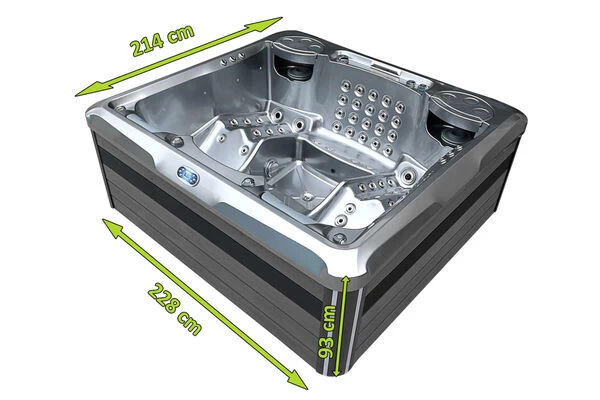 214 cm

228 cm

93 cm