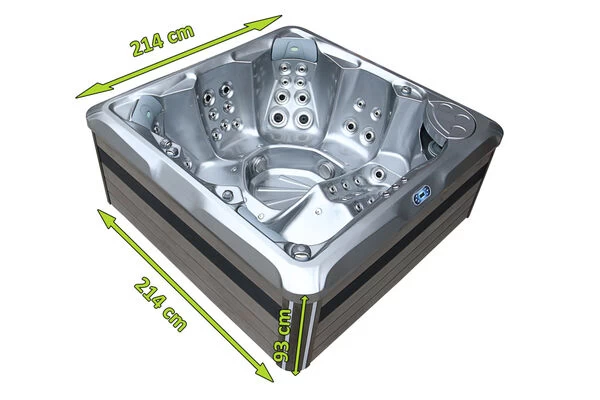 214 cm

214 cm

93 cm